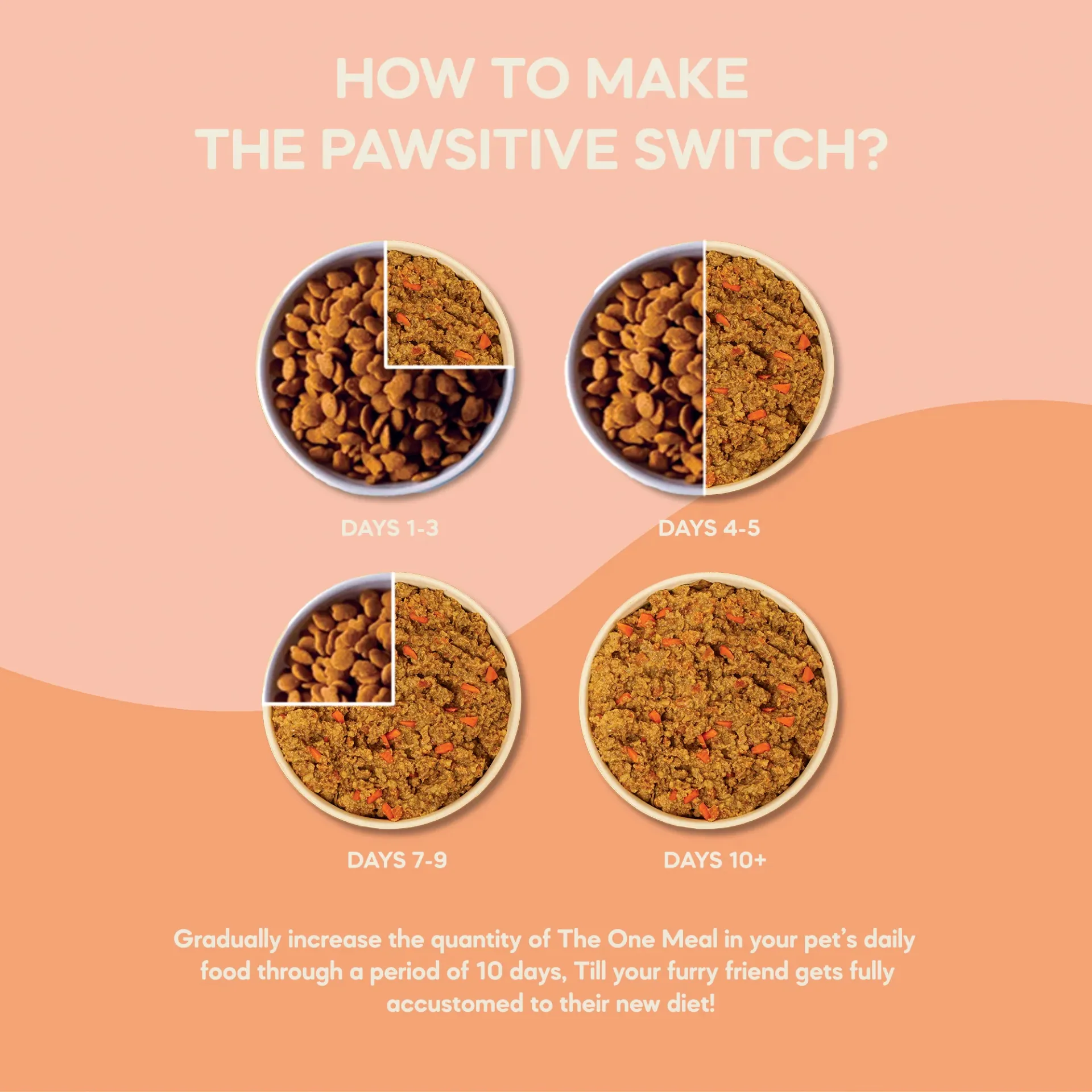 HOW TO MAKE THE PAWSITIVE SWITCH?

DAYS 1-3

DAYS 4-5

DAYS 7-9

DAYS 10+

Gradually increase the quantity of The One Meal in your pet's daily food through a period of 10 days, Till your furry friend gets fully accustomed to their new diet!